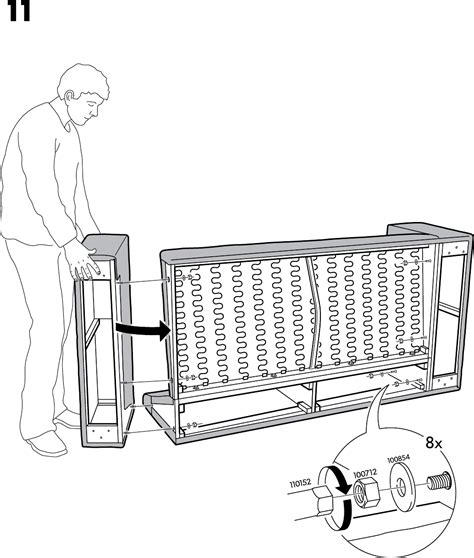 11

8x

110152

100712

100854