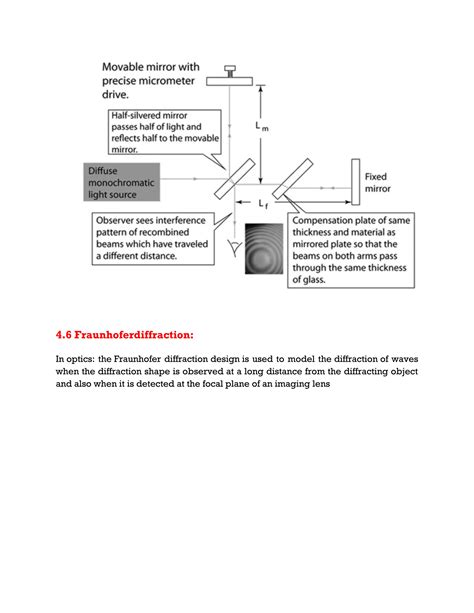 Movable mirror with precise micrometer drive.

Half-silvered mirror passes half of light and reflects half to the movable mirror.

$L_m$

Diffuse monochromatic light source

Fixed mirror

$L_f$

Observer sees interference pattern of recombined beams which have traveled a different distance.

Compensation plate of same thickness and material as mirrored plate so that the beams on both arms pass through the same thickness of glass.

4.6 Fraunhoferdiffraction:

In optics: the Fraunhofer diffraction design is used to model the diffraction of waves when the diffraction shape is observed at a long distance from the diffracting object and also when it is detected at the focal plane of an imaging lens