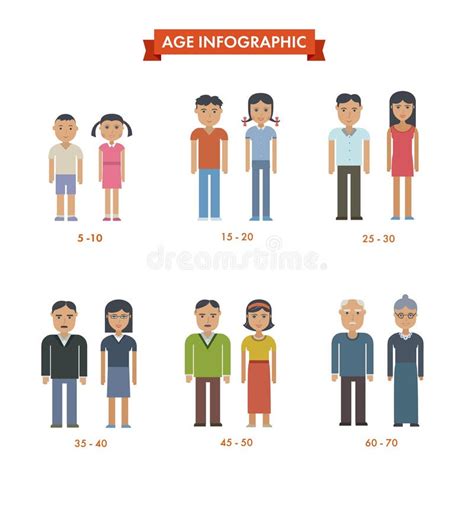 AGE INFOGRAPHIC

5 -10

15 - 20

25 - 30

dreamstime.

35 - 40

45 - 50

60 - 70