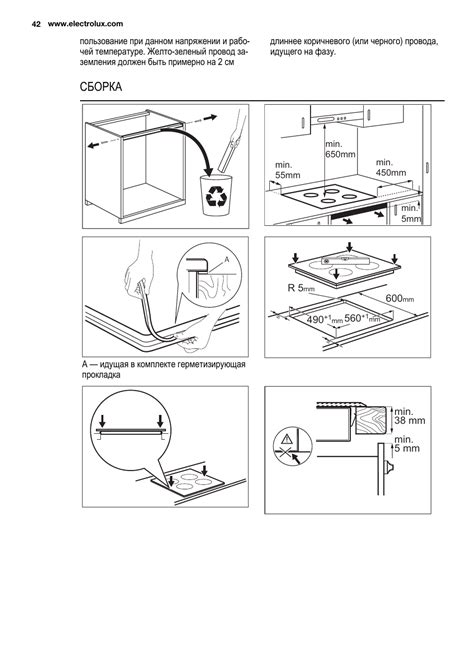 42 www.electrolux.com

пользование при данном напряжении и рабочей температуре. Желто-зеленый провод заземления должен быть примерно на 2 см длиннее коричневого (или черного) провода, идущего на фазу.

СБОРКА

min. 650mm
min. 55mm
min. 450mm
min. 5mm

A

R 5mm
600mm
$490^{+1}$mm
$560^{+1}$mm

A — идущая в комплекте герметизирующая прокладка

min. 38 mm
min. 5 mm