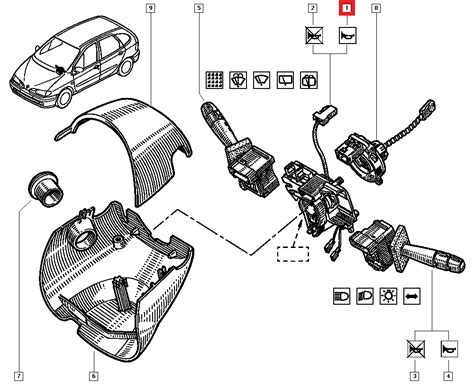 9
5
2
1
8
7
6
3
4