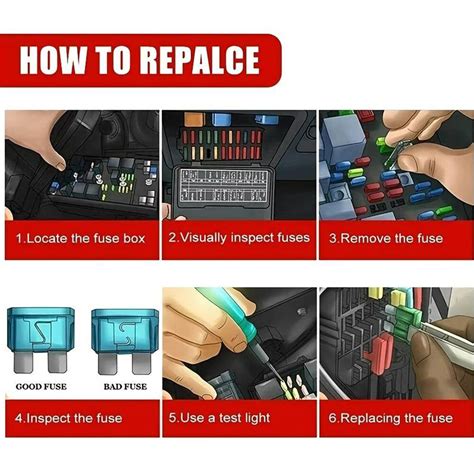 HOW TO REPALCE

1.Locate the fuse box

2.Visually inspect fuses

3.Remove the fuse

GOOD FUSE

BAD FUSE

4.Inspect the fuse

5.Use a test light

6.Replacing the fuse