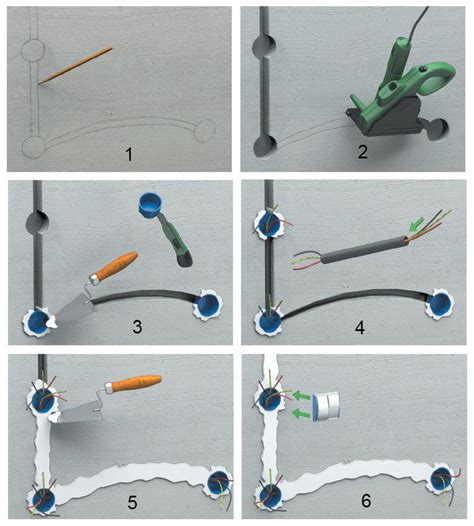 1

2

3

4

5

6