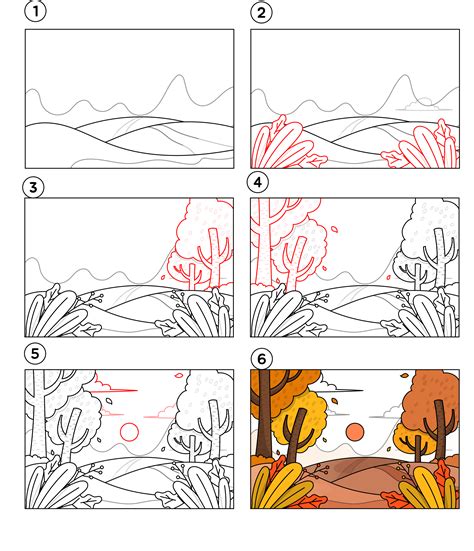 1

2

3

4

5

6