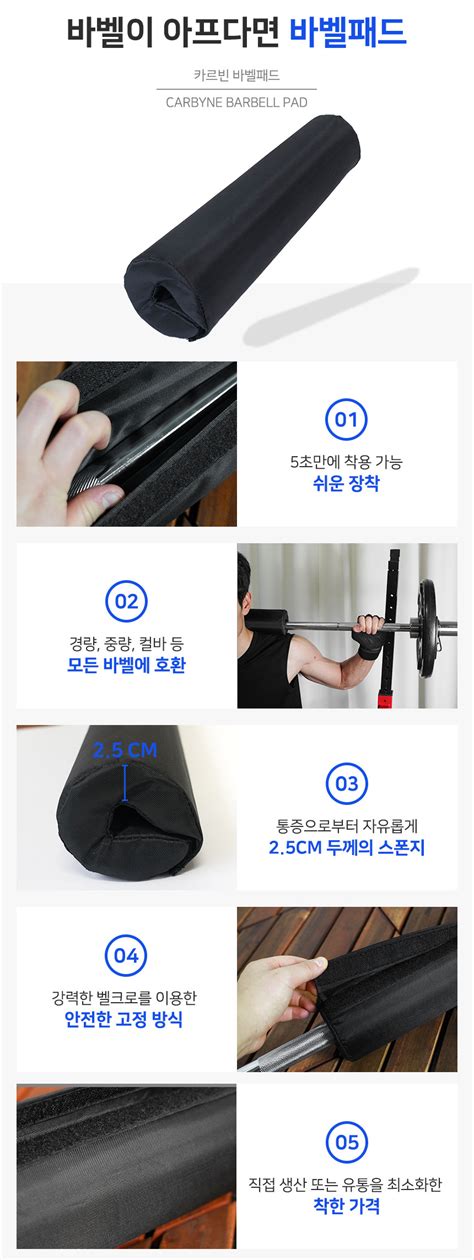 바벨이 아프다면 바벨패드

카르빈 바벨패드

CARBYNE BARBELL PAD

01

5초만에 착용 가능
쉬운 장착

02

경량, 중량, 컬바 등
모든 바벨에 호환

2.5 CM

03

통증으로부터 자유롭게
2.5CM 두께의 스폰지

04

강력한 벨크로를 이용한
안전한 고정 방식

05

직접 생산 또는 유통을 최소화한
착한 가격