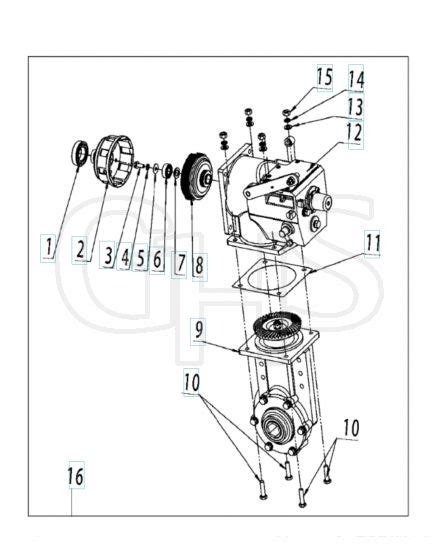 15
14
13
12
1
2
3
4
5
6
7
8
11
9
10
10
16
GHS