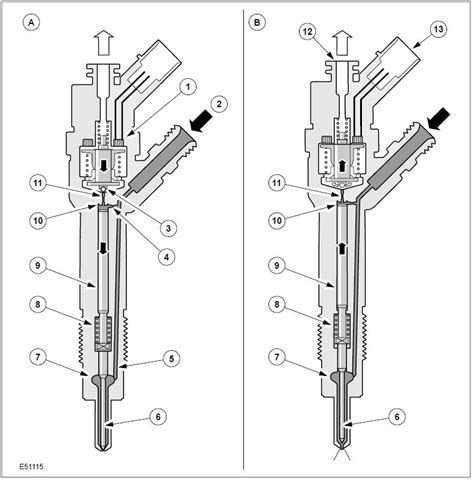 A
1
2
11
3
10
4
9
8
7
5
6
E51115

B
12
13
11
10
9
8
7
6