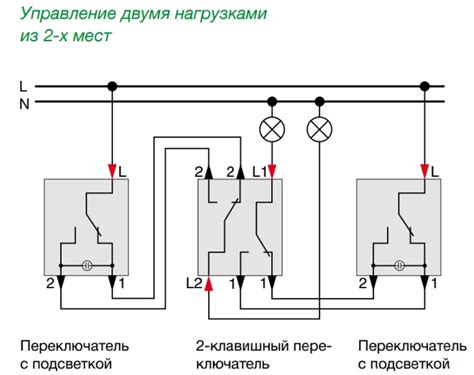 Управление двумя нагрузками из 2-х мест

L
N

L
2
2
L1
L

2
1
L2
1
1
2
1

Переключатель с подсветкой

2-клавишный переключатель

Переключатель с подсветкой