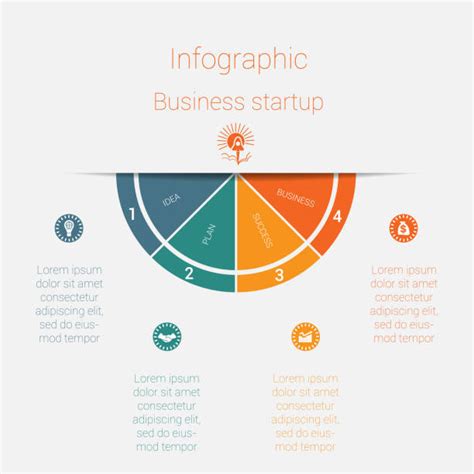 Infographic

Business startup

IDEA

PLAN

SUCCESS

BUSINESS

1

2

3

4

Lorem ipsum dolor sit amet consectetur adipiscing elit, sed do eiusmod tempor

Lorem ipsum dolor sit amet consectetur adipiscing elit, sed do eiusmod tempor

Lorem ipsum dolor sit amet consectetur adipiscing elit, sed do eiusmod tempor

Lorem ipsum dolor sit amet consectetur adipiscing elit, sed do eiusmod tempor