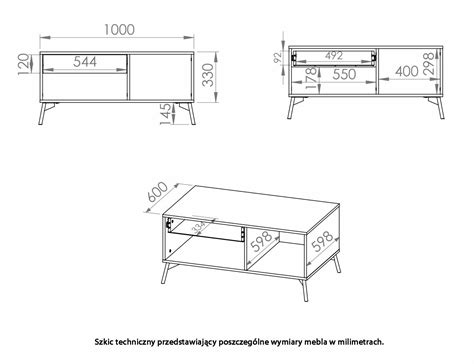 1000
120
544
330
145

92
492
178
550
400
298

600
334
598
598

Szkic techniczny przedstawiający poszczególne wymiary mebla w milimetrach.