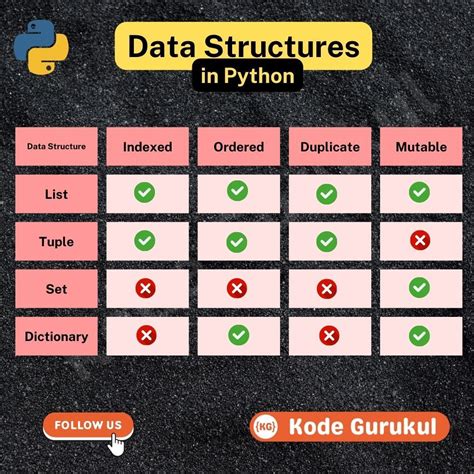 Data Structures
in Python

| Data Structure | Indexed | Ordered | Duplicate | Mutable |
|---|---|---|---|---|
| List | ✓ | ✓ | ✓ | ✓ |
| Tuple | ✓ | ✓ | ✓ | ✗ |
| Set | ✗ | ✗ | ✗ | ✓ |
| Dictionary | ✗ | ✓ | ✗ | ✓ |

FOLLOW US

{KG} Kode Gurukul