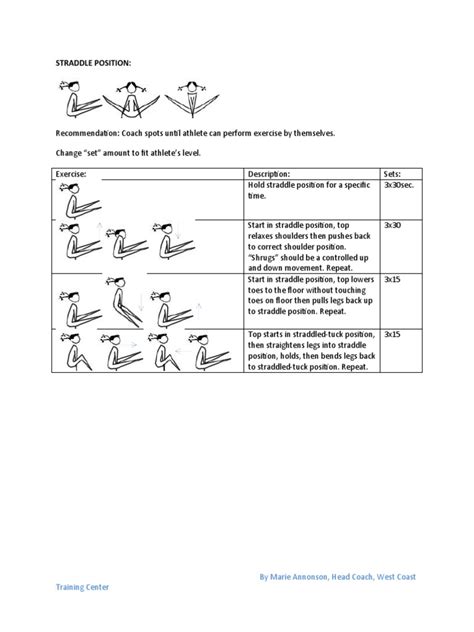 STRADDLE POSITION:

Recommendation: Coach spots until athlete can perform exercise by themselves.

Change "set" amount to fit athlete's level.

| Exercise: | Description: | Sets: |
|---|---|---|
| | Hold straddle position for a specific time. | 3x30sec. |
| | Start in straddle position, top relaxes shoulders then pushes back to correct shoulder position. "Shrugs" should be a controlled up and down movement. Repeat. | 3x30 |
| | Start in straddle position, top lowers toes to the floor without touching toes on floor then pulls legs back up to straddle position. Repeat. | 3x15 |
| | Top starts in straddled-tuck position, then straightens legs into straddle position, holds, then bends legs back to straddled-tuck position. Repeat. | 3x15 |

By Marie Annonson, Head Coach, West Coast Training Center