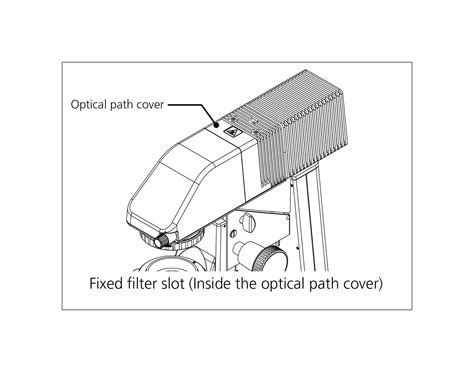 Optical path cover

Fixed filter slot (Inside the optical path cover)