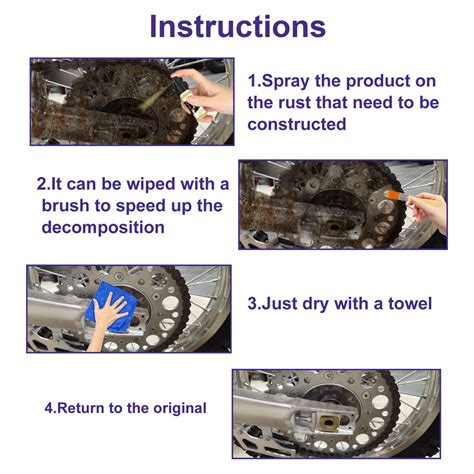 Instructions

1.Spray the product on the rust that need to be constructed

2.It can be wiped with a brush to speed up the decomposition

3.Just dry with a towel

4.Return to the original