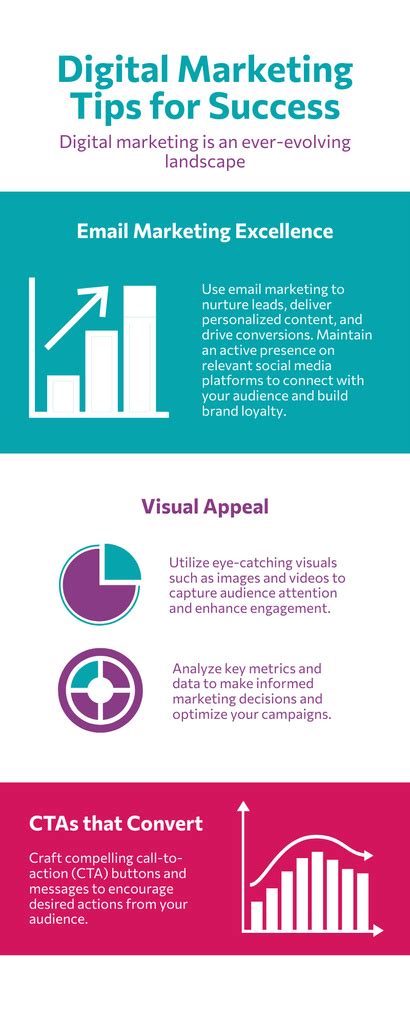 Digital Marketing Tips for Success

Digital marketing is an ever-evolving landscape

Email Marketing Excellence

Use email marketing to nurture leads, deliver personalized content, and drive conversions. Maintain an active presence on relevant social media platforms to connect with your audience and build brand loyalty.

Visual Appeal

Utilize eye-catching visuals such as images and videos to capture audience attention and enhance engagement.

Analyze key metrics and data to make informed marketing decisions and optimize your campaigns.

CTAs that Convert

Craft compelling call-to-action (CTA) buttons and messages to encourage desired actions from your audience.