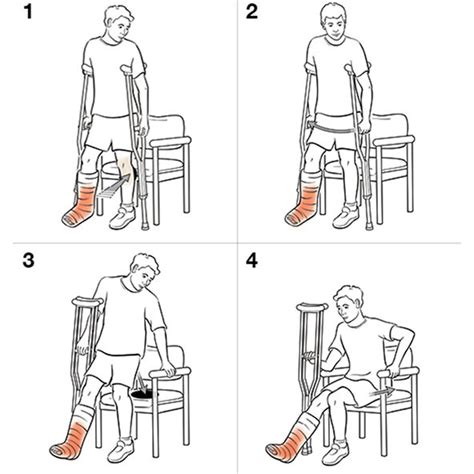 1

2

3

4