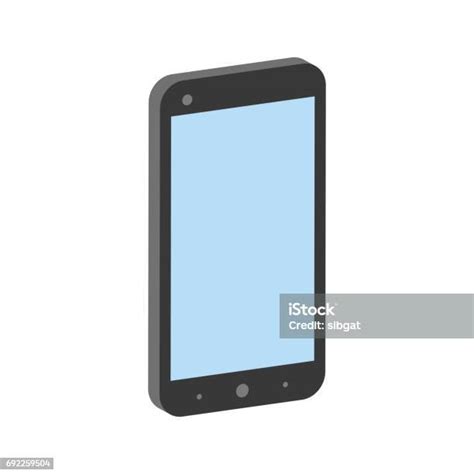 iStock
Credit: sibgat

692259504