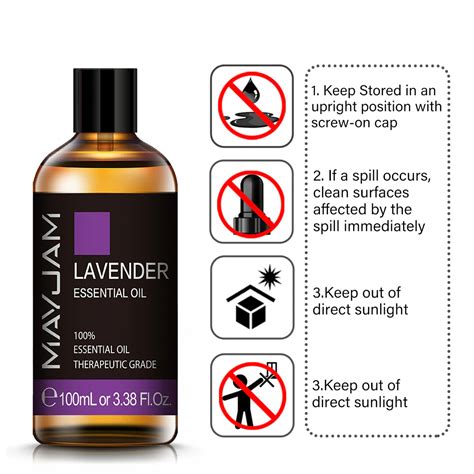 MAYJAM

LAVENDER
ESSENTIAL OIL

100%
ESSENTIAL OIL
THERAPEUTIC GRADE

℮100mL or 3.38 Fl.Oz.

1. Keep Stored in an upright position with screw-on cap

2. If a spill occurs, clean surfaces affected by the spill immediately

3.Keep out of direct sunlight

3.Keep out of direct sunlight