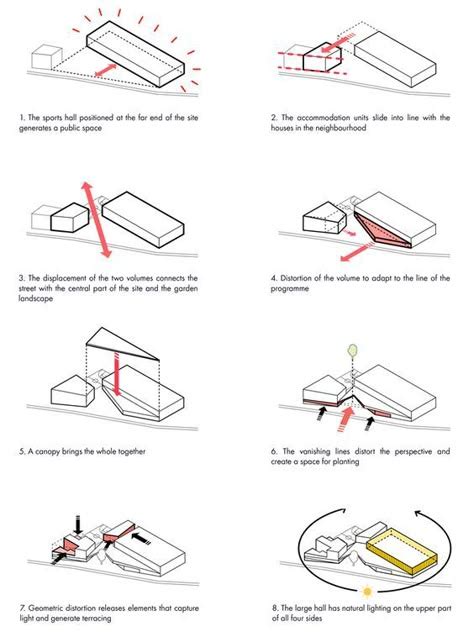 1. The sports hall positioned at the far end of the site generates a public space

2. The accommodation units slide into line with the houses in the neighbourhood

3. The displacement of the two volumes connects the street with the central part of the site and the garden landscape

4. Distortion of the volume to adapt to the line of the programme

5. A canopy brings the whole together

6. The vanishing lines distort the perspective and create a space for planting

7. Geometric distortion releases elements that capture light and generate terracing

8. The large hall has natural lighting on the upper part of all four sides