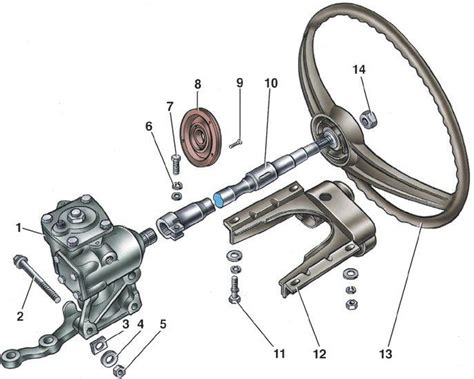 14
8
9
10
7
6
1
2
3
4
5
11
12
13