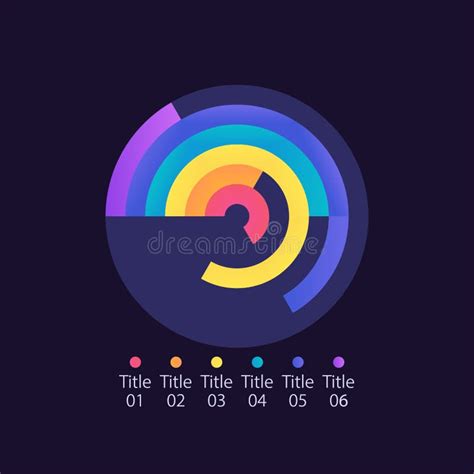 dreamstime

Title 01 Title 02 Title 03 Title 04 Title 05 Title 06