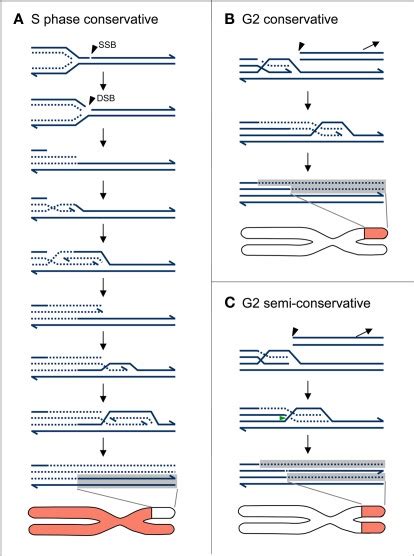 A S phase conservative

SSB

DSB

B G2 conservative

C G2 semi-conservative