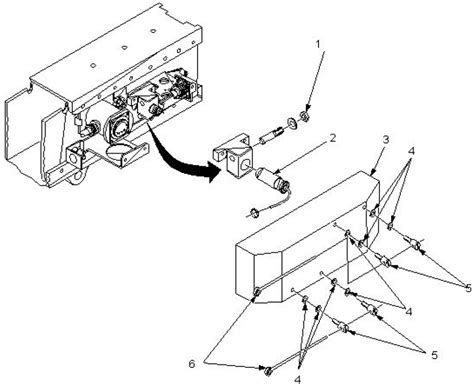 1
2
3
4
5
4
5
6
4