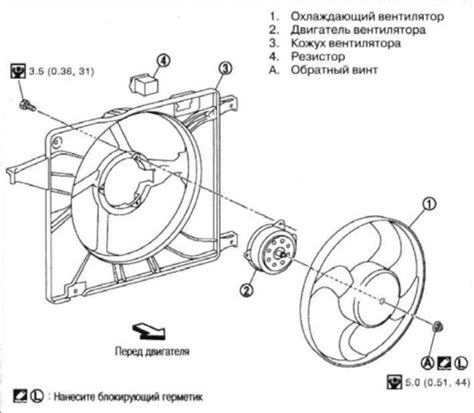 1. Охлаждающий вентилятор
2. Двигатель вентилятора
3. Кожух вентилятора
4. Резистор
A. Обратный винт

3.5 (0.36, 31)

4

3

1

2

Перед двигателя

A L

5.0 (0.51, 44)

L : Нанесите блокирующий герметик