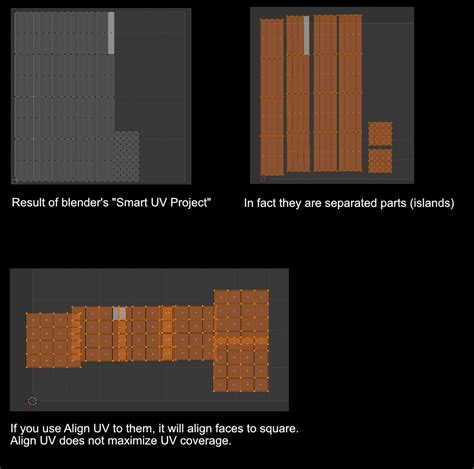 Result of blender's "Smart UV Project"

In fact they are separated parts (islands)

If you use Align UV to them, it will align faces to square.
Align UV does not maximize UV coverage.