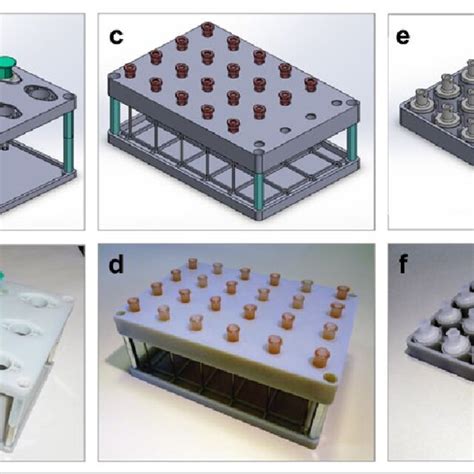 c

e

d

f