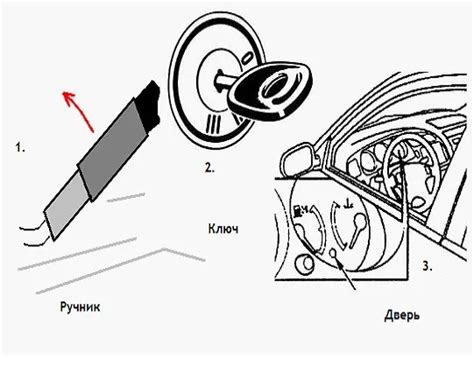 1.

Ручник

0

III

2.

Ключ

3.

Дверь