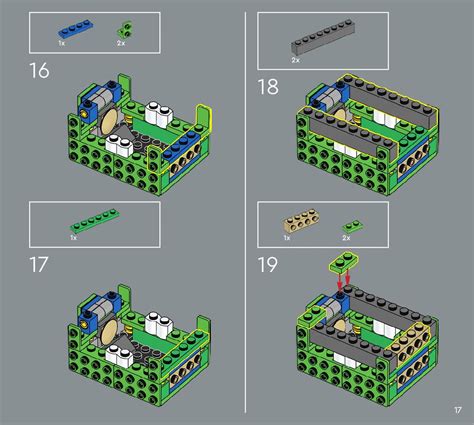 1x
2x
16

1x
17

2x
18

1x
2x
19

17