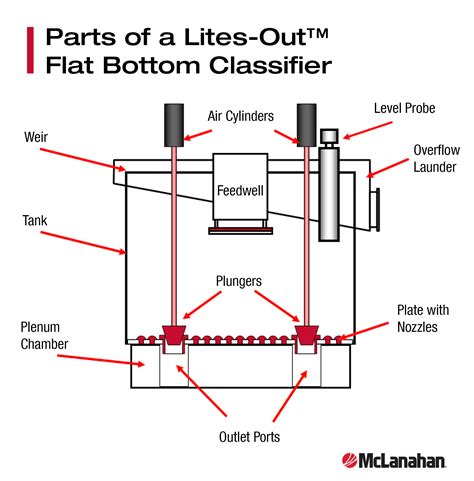 Parts of a Lites-Out™ Flat Bottom Classifier

Air Cylinders

Level Probe

Weir

Overflow Launder

Feedwell

Tank

Plungers

Plate with Nozzles

Plenum Chamber

Outlet Ports

McLanahan