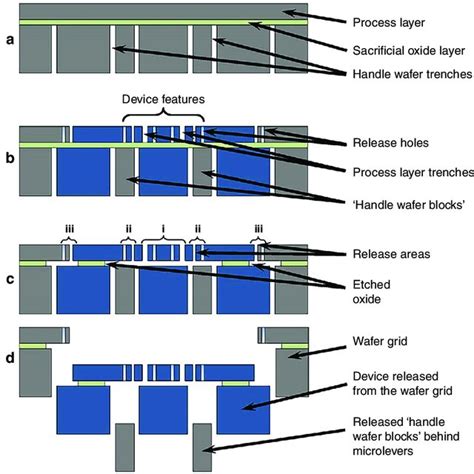 a

Process layer

Sacrificial oxide layer

Handle wafer trenches

Device features

b

Release holes

Process layer trenches

'Handle wafer blocks'

iii ii i ii iii

c

Release areas

Etched oxide

d

Wafer grid

Device released from the wafer grid

Released 'handle wafer blocks' behind microlevers