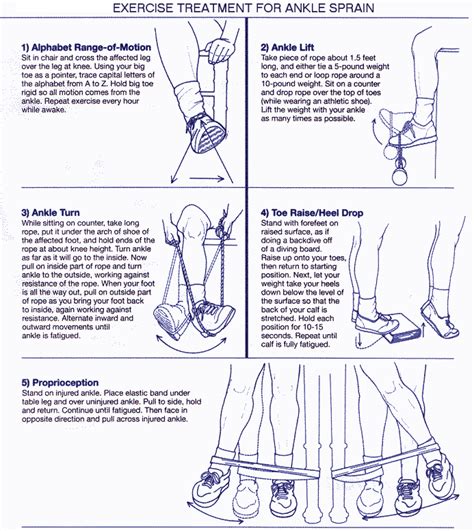 EXERCISE TREATMENT FOR ANKLE SPRAIN

1) Alphabet Range-of-Motion
Sit in chair and cross the affected leg over the leg at knee. Using your big toe as a pointer, trace capital letters of the alphabet from A to Z. Hold big toe rigid so all motion comes from the ankle. Repeat exercise every hour while awake.

2) Ankle Lift
Take piece of rope about 1.5 feet long, and either tie a 5-pound weight to each end or loop rope around a 10-pound weight. Sit on a counter and drop rope over the top of toes (while wearing an athletic shoe). Lift the weight with your ankle as many times as possible.

3) Ankle Turn
While sitting on counter, take long rope, put it under the arch of shoe of the affected foot, and hold ends of the rope at about knee height. Turn ankle as far as it will go to the inside. Now pull on inside part of rope and turn ankle to the outside, working against resistance of the rope. When your foot is all the way out, pull on outside part of rope as you bring your foot back to inside, again working against resistance. Alternate inward and outward movements until ankle is fatigued.

4) Toe Raise/Heel Drop
Stand with forefeet on raised surface, as if doing a backdive off of a diving board. Raise up onto your toes, then return to starting position. Next, let your weight take your heels down below the level of the surface so that the back of your calf is stretched. Hold each position for 10-15 seconds. Repeat until calf is fully fatigued.

5) Proprioception
Stand on injured ankle. Place elastic band under table leg and over uninjured ankle. Pull to side, hold and return. Continue until fatigued. Then face in opposite direction and pull across injured ankle.