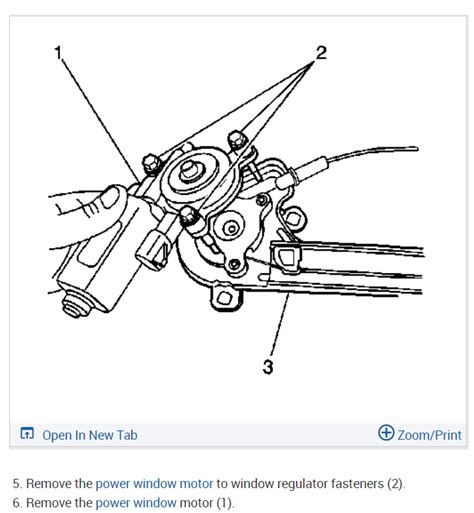 1
2
3

Open In New Tab
Zoom/Print

5. Remove the power window motor to window regulator fasteners (2).
6. Remove the power window motor (1).