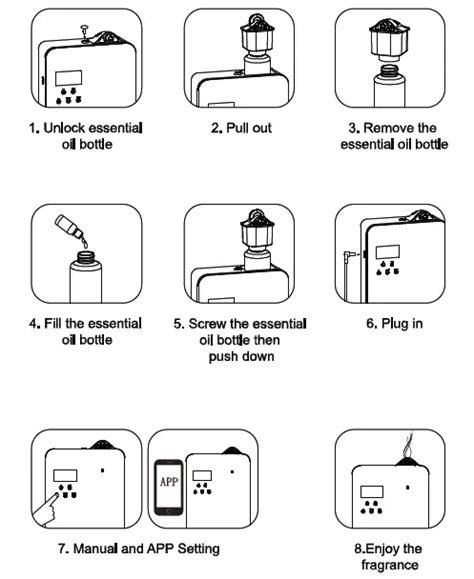 1. Unlock essential oil bottle

2. Pull out

3. Remove the essential oil bottle

4. Fill the essential oil bottle

5. Screw the essential oil bottle then push down

6. Plug in

APP

7. Manual and APP Setting

8.Enjoy the fragrance