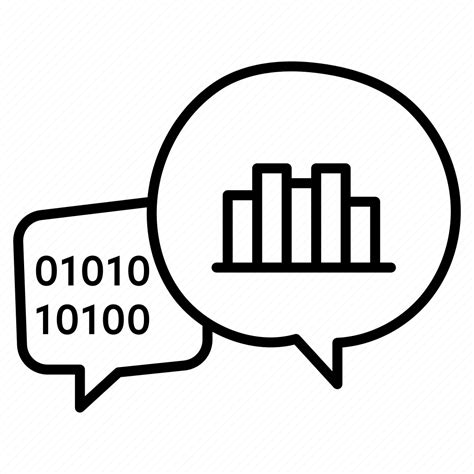 01010
10100