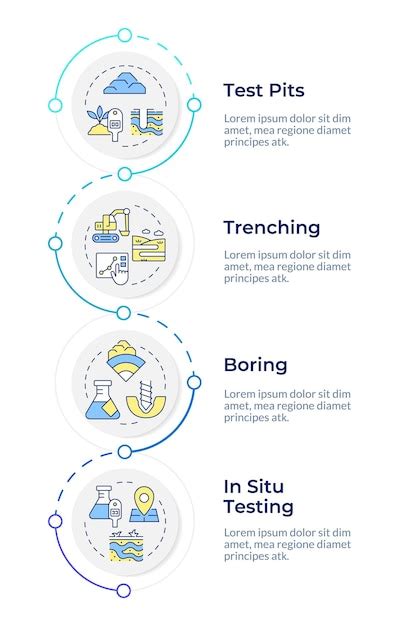 Test Pits

Lorem ipsum dolor sit dim amet, mea regione diamet principes atk.

Trenching

Lorem ipsum dolor sit dim amet, mea regione diamet principes atk.

Boring

Lorem ipsum dolor sit dim amet, mea regione diamet principes atk.

In Situ Testing

Lorem ipsum dolor sit dim amet, mea regione diamet principes atk.