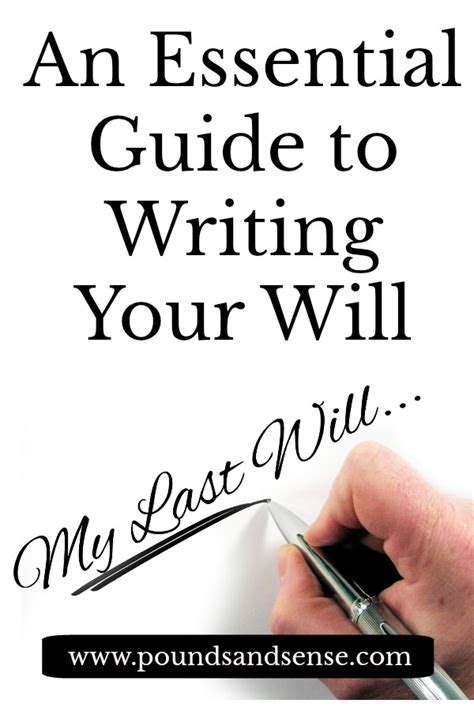 An Essential Guide to Writing Your Will

My Last Will...

www.poundsandsense.com