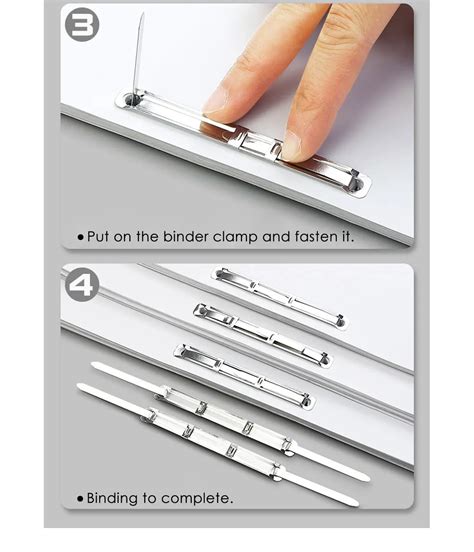 3

• Put on the binder clamp and fasten it.

4

• Binding to complete.