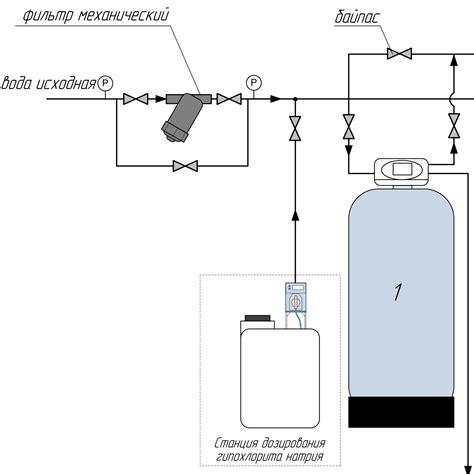 фильтр механический

байпас

вода исходная

P

P

1

Станция дозирования гипохлорита натрия