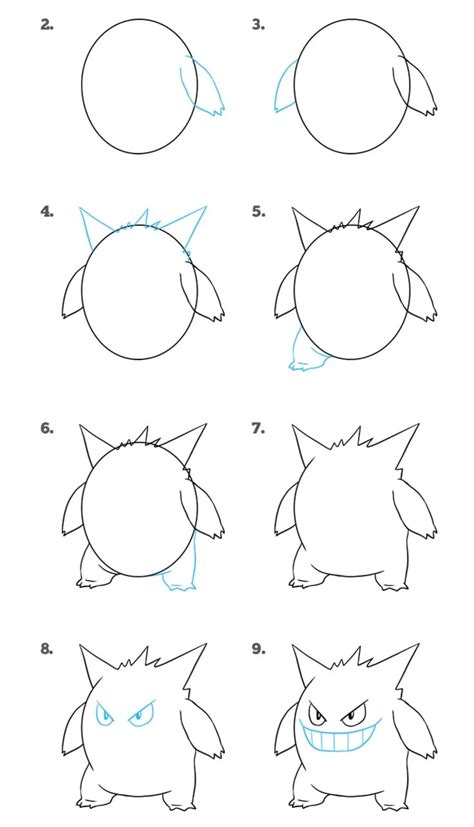 2.

3.

4.

5.

6.

7.

8.

9.