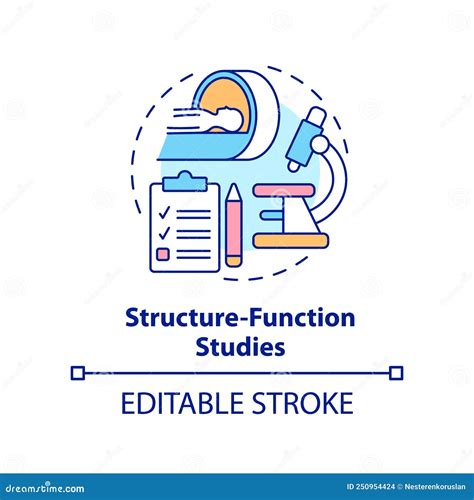 Structure-Function Studies

EDITABLE STROKE

dreamstime.com

ID 250954424 © Nesterenkoruslan