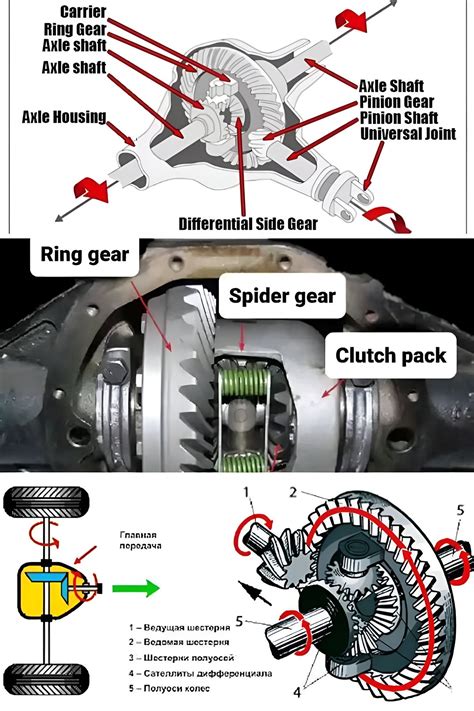 Carrier
Ring Gear
Axle shaft
Axle shaft
Axle Housing
Axle Shaft
Pinion Gear
Pinion Shaft
Universal Joint
Differential Side Gear

Ring gear
Spider gear
Clutch pack

Главная передача

1 – Ведущая шестерня
2 – Ведомая шестерня
3 – Шестерни полуосей
4 – Сателлиты дифференциала
5 – Полуоси колес

1
2
5
5
4