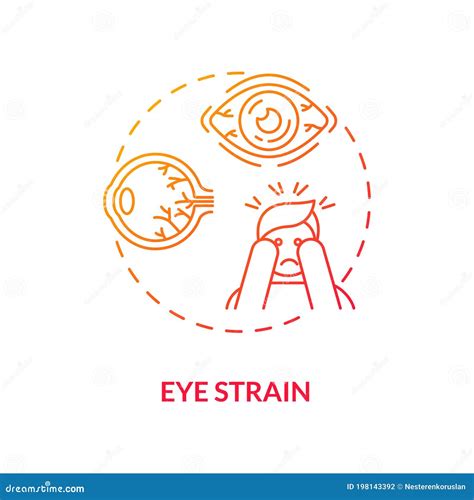 EYE STRAIN

dreamstime.com

ID 198143392 © Nesterenkoruslan