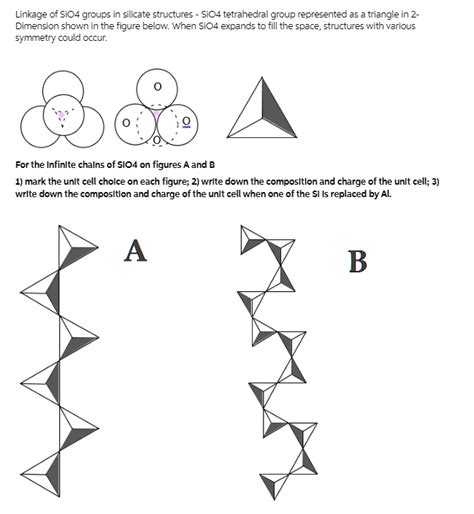 Linkage of SiO4 groups in silicate structures - SiO4 tetrahedral group represented as a triangle in 2-Dimension shown in the figure below. When SiO4 expands to fill the space, structures with various symmetry could occur.

O

O

O

O

For the infinite chains of SiO4 on figures A and B

1) mark the unit cell choice on each figure; 2) write down the composition and charge of the unit cell; 3) write down the composition and charge of the unit cell when one of the Si is replaced by Al.

A

B