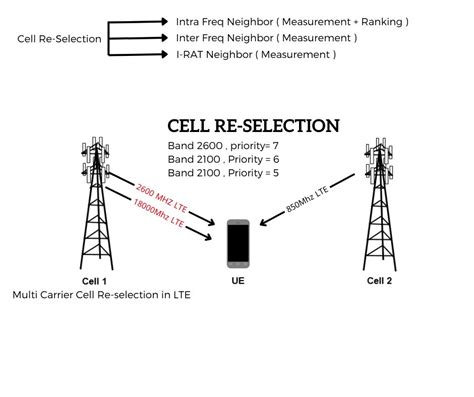 Cell Re-Selection

Intra Freq Neighbor ( Measurement + Ranking )
Inter Freq Neighbor ( Measurement )
I-RAT Neighbor ( Measurement )

CELL RE-SELECTION
Band 2600 , priority= 7
Band 2100 , Priority = 6
Band 2100 , Priority = 5

2600 MHZ LTE
18000Mhz LTE
850Mhz LTE

Cell 1
UE
Cell 2

Multi Carrier Cell Re-selection in LTE