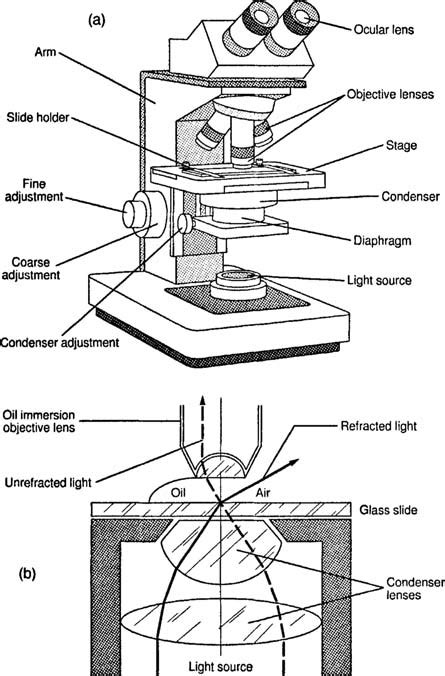 (a)

Ocular lens

Arm

Objective lenses

Slide holder

Stage

Fine adjustment

Condenser

Diaphragm

Coarse adjustment

Light source

Condenser adjustment

Oil immersion objective lens

Refracted light

Unrefracted light

Oil

Air

Glass slide

(b)

Condenser lenses

Light source