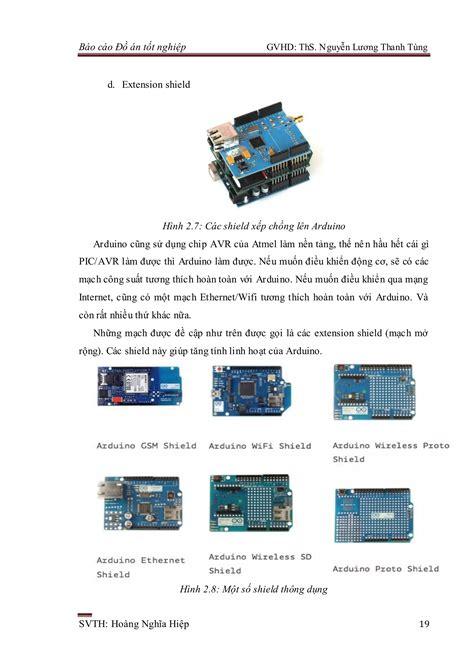 Báo cáo Đồ án tốt nghiệp GVHD: ThS. Nguyễn Lương Thanh Tùng

d. Extension shield

Hình 2.7: Các shield xếp chồng lên Arduino

Arduino cũng sử dụng chip AVR của Atmel làm nền tảng, thế nên hầu hết cái gì PIC/AVR làm được thì Arduino làm được. Nếu muốn điều khiển động cơ, sẽ có các mạch công suất tương thích hoàn toàn với Arduino. Nếu muốn điều khiển qua mạng Internet, cũng có một mạch Ethernet/Wifi tương thích hoàn toàn với Arduino. Và còn rất nhiều thứ khác nữa.

Những mạch được đề cập như trên được gọi là các extension shield (mạch mở rộng). Các shield này giúp tăng tính linh hoạt của Arduino.

Arduino GSM Shield

Arduino WiFi Shield

Arduino Wireless Proto Shield

Arduino Ethernet Shield

Arduino Wireless SD Shield

Arduino Proto Shield

Hình 2.8: Một số shield thông dụng

SVTH: Hoàng Nghĩa Hiệp 19